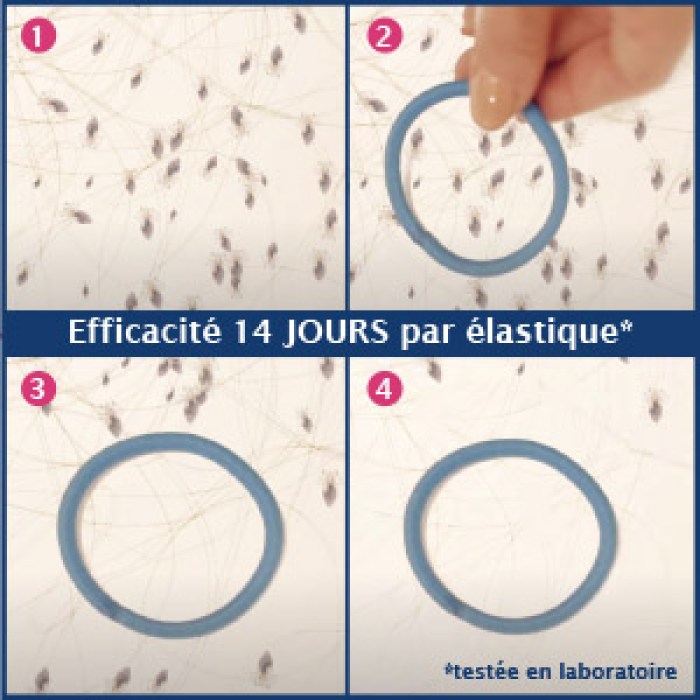 1

2

Efficacité 14 JOURS par élastique*

3

4

*testée en laboratoire